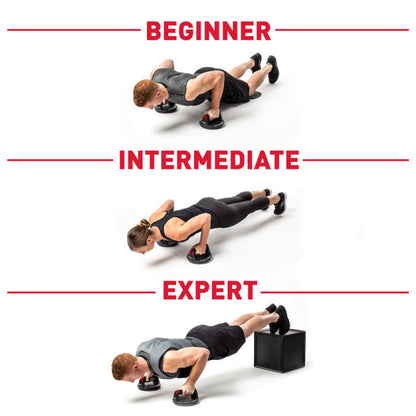 BEGINNER

INTERMEDIATE

EXPERT